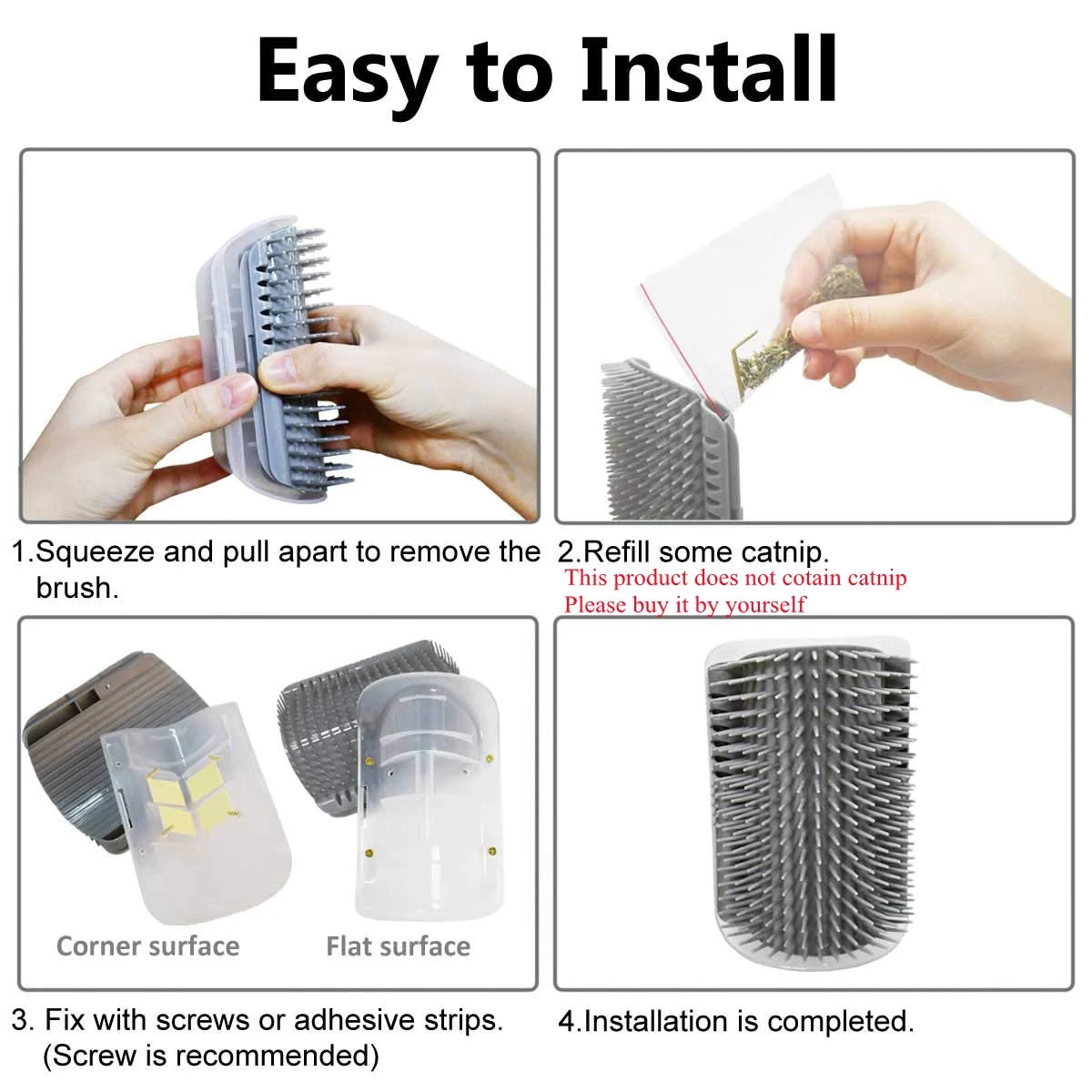 Easy to Install

1.Squeeze and pull apart to remove the brush.

2.Refill some catnip.
This product does not cotain catnip
Please buy it by yourself

Corner surface

Flat surface

3. Fix with screws or adhesive strips. (Screw is recommended)

4.Installation is completed.